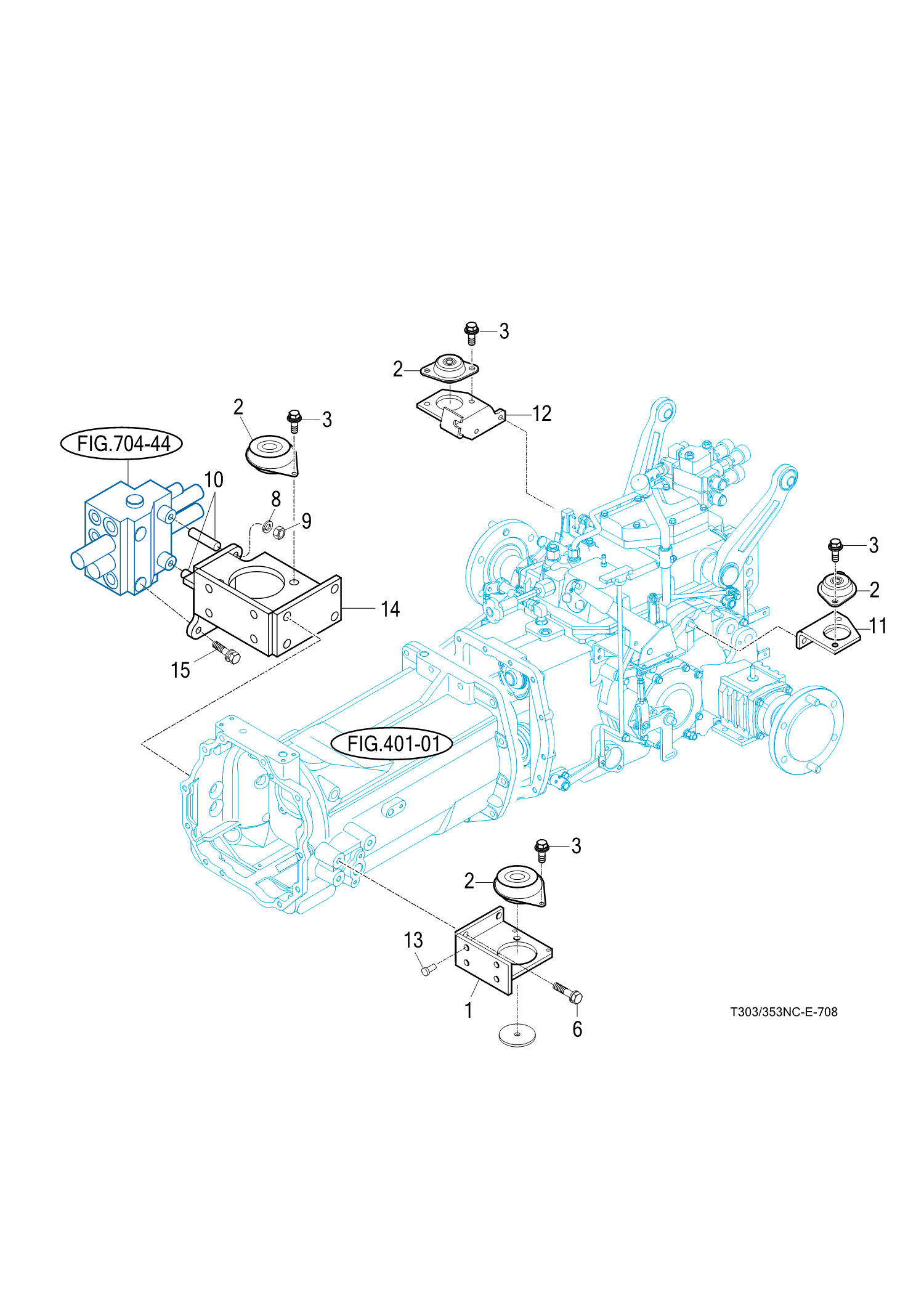 3
2
12
2
3
FIG.704-44
10
8
9
3
2
11
14
15
FIG.401-01
3
2
13
1
6
T303/353NC-E-708